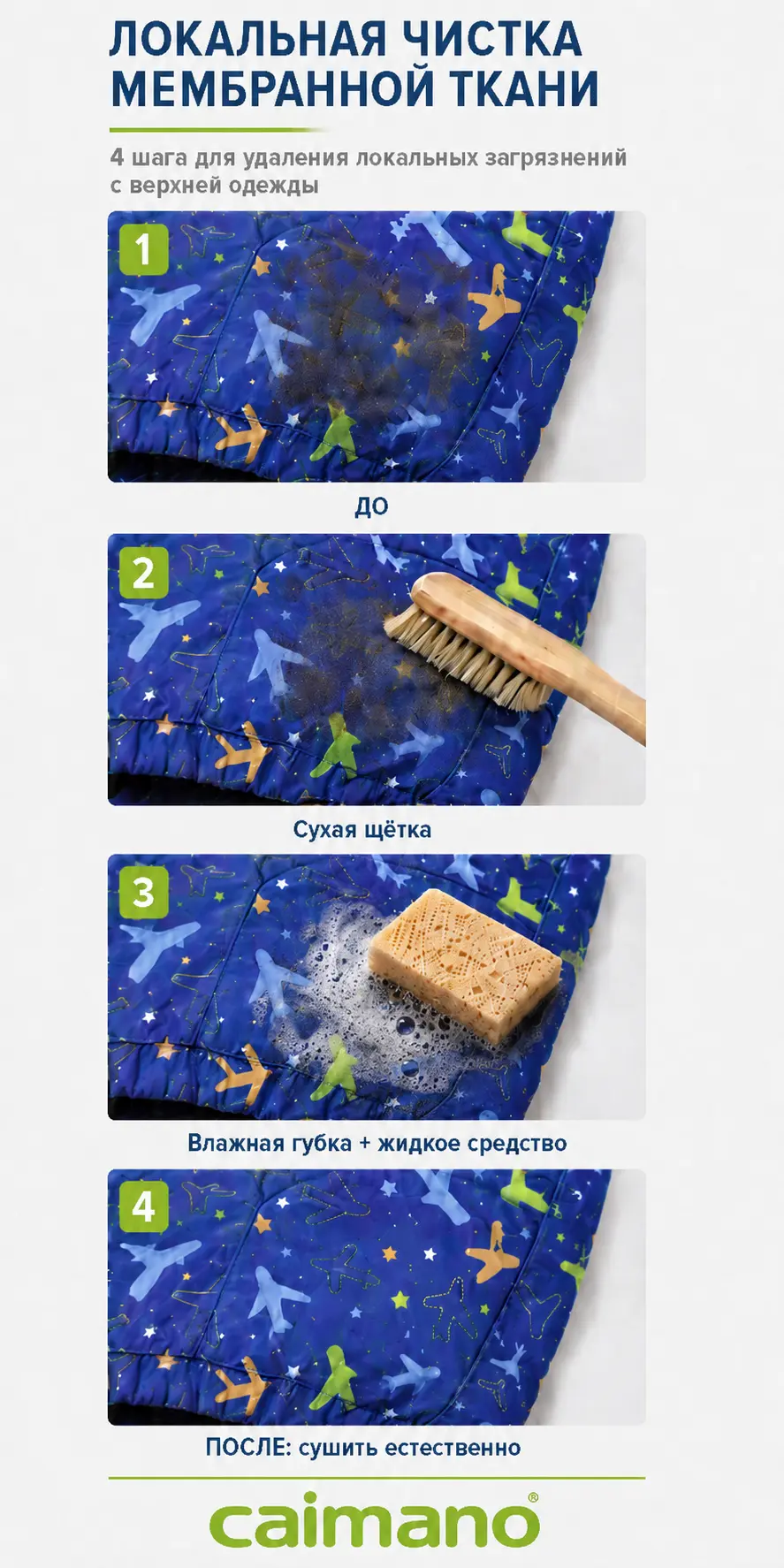 ЛОКАЛЬНАЯ ЧИСТКА МЕМБРАННОЙ ТКАНИ

4 шага для удаления локальных загрязнений с верхней одежды

1

ДО

2

Сухая щётка

3

Влажная губка + жидкое средство

4

ПОСЛЕ: сушить естественно

caimano®